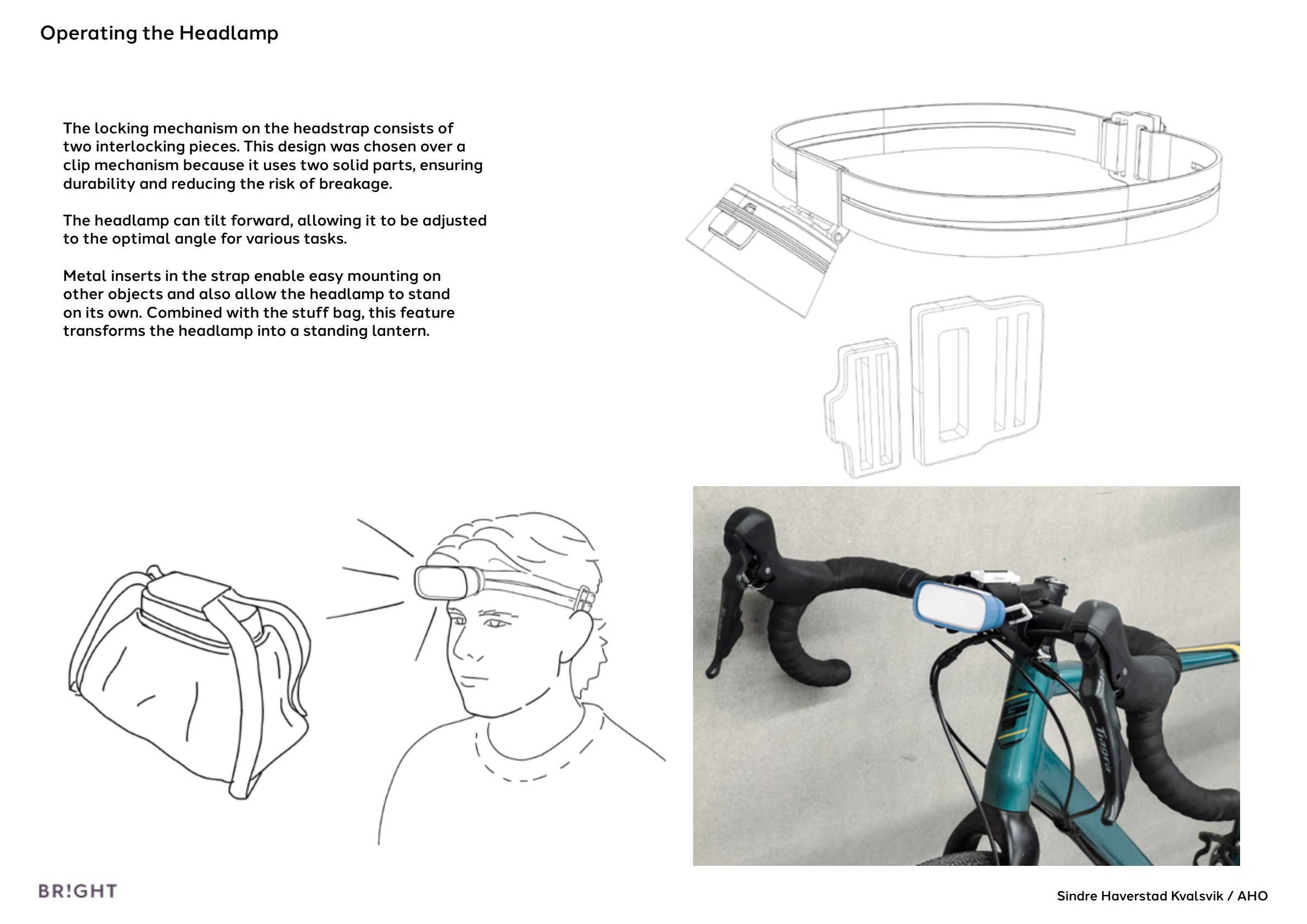 Operating the Headlamp

The locking mechanism on the headstrap consists of two interlocking pieces. This design was chosen over a clip mechanism because it uses two solid parts, ensuring durability and reducing the risk of breakage.

The headlamp can tilt forward, allowing it to be adjusted to the optimal angle for various tasks.

Metal inserts in the strap enable easy mounting on other objects and also allow the headlamp to stand on its own. Combined with the stuff bag, this feature transforms the headlamp into a standing lantern.

Tiagra

BR!GHT

Sindre Haverstad Kvalsvik / AHO